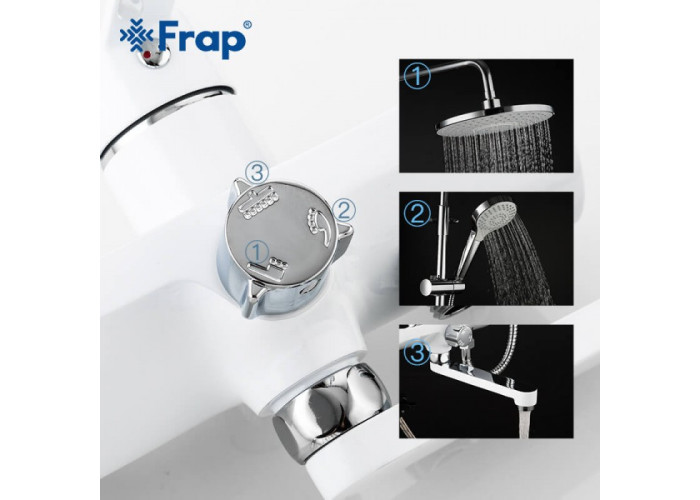 Frap®

③

②

①

①

②

③