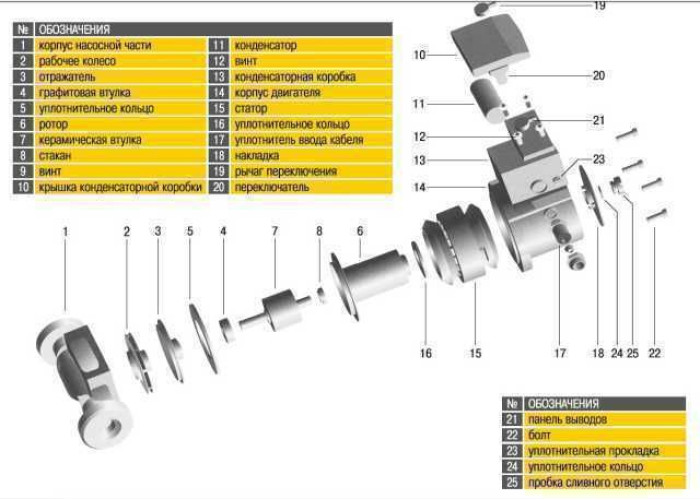 | № | ОБОЗНАЧЕНИЯ | | |
|---|---|---|---|
| 1 | корпус насосной части | 11 | конденсатор |
| 2 | рабочее колесо | 12 | винт |
| 3 | отражатель | 13 | конденсаторная коробка |
| 4 | графитовая втулка | 14 | корпус двигателя |
| 5 | уплотнительное кольцо | 15 | статор |
| 6 | ротор | 16 | уплотнительное кольцо |
| 7 | керамическая втулка | 17 | уплотнитель ввода кабеля |
| 8 | стакан | 18 | накладка |
| 9 | винт | 19 | рычаг переключения |
| 10 | крышка конденсаторной коробки | 20 | переключатель |

19
10
20
11
21
12
13
23
14
1 2 3 5 4 7 8 6
16 15 17 18 24 25 22

| № | ОБОЗНАЧЕНИЯ |
|---|---|
| 21 | панель выводов |
| 22 | болт |
| 23 | уплотнительная прокладка |
| 24 | уплотнительное кольцо |
| 25 | пробка сливного отверстия |