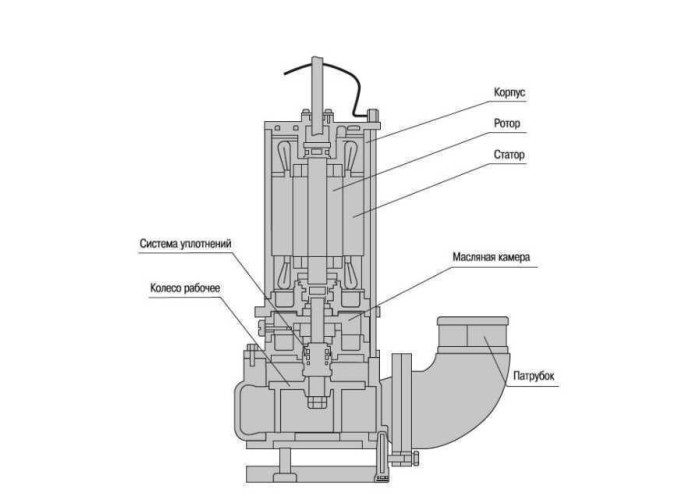 Корпус
Ротор
Статор
Система уплотнений
Масляная камера
Колесо рабочее
Патрубок