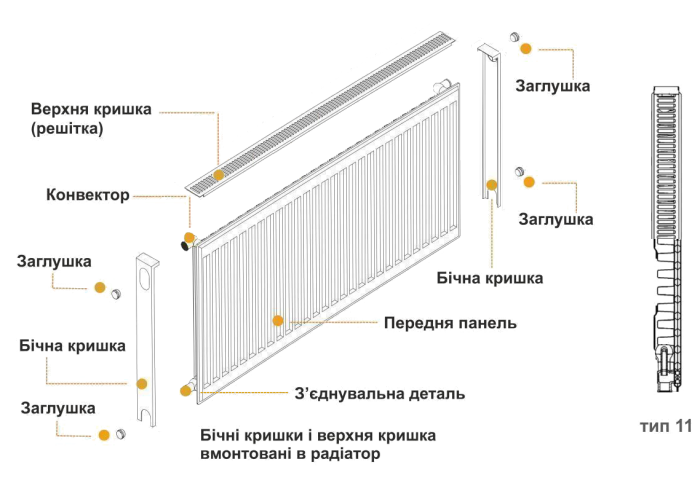 Верхня кришка (решітка)

Конвектор

Заглушка

Бічна кришка

Заглушка

Заглушка

Заглушка

Бічна кришка

Передня панель

З'єднувальна деталь

Бічні кришки і верхня кришка вмонтовані в радіатор

тип 11