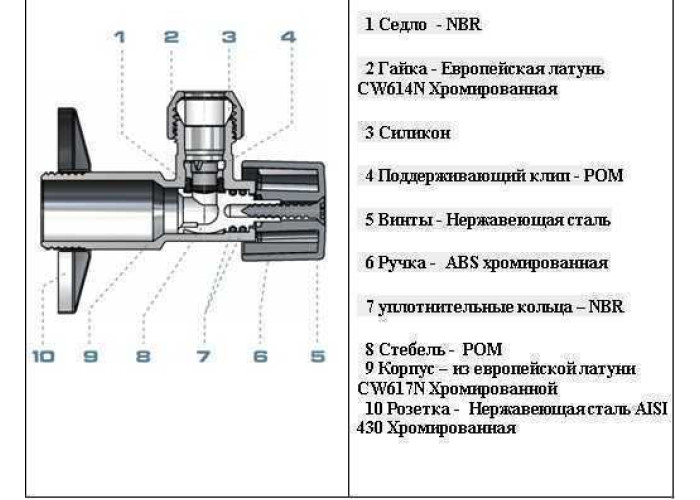 1 2 3 4

10 9 8 7 6 5

1 Седло - NBR

2 Гайка - Европейская латунь CW614N Хромированная

3 Силикон

4 Поддерживающий клип - POM

5 Винты - Нержавеющая сталь

6 Ручка - ABS хромированная

7 уплотнительные кольца – NBR

8 Стебель - POM
9 Корпус – из европейской латуни CW617N Хромированной
10 Розетка - Нержавеющая сталь AISI 430 Хромированная