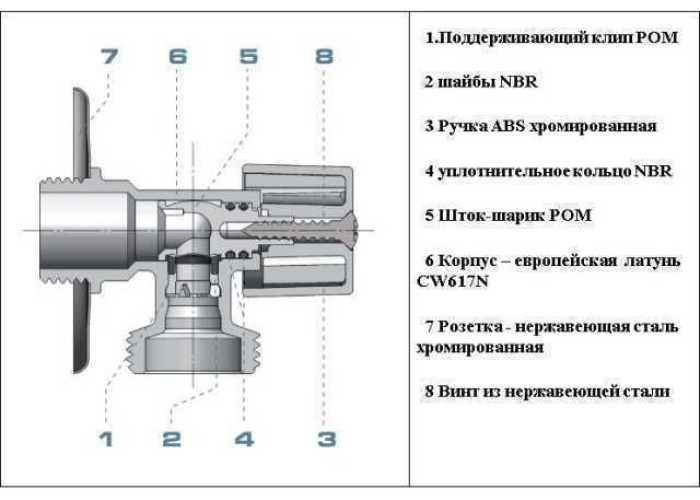 7 6 5 8

1 2 4 3

1.Поддерживающий клип POM

2 шайбы NBR

3 Ручка ABS хромированная

4 уплотнительное кольцо NBR

5 Шток-шарик POM

6 Корпус – европейская латунь CW617N

7 Розетка - нержавеющая сталь хромированная

8 Винт из нержавеющей стали