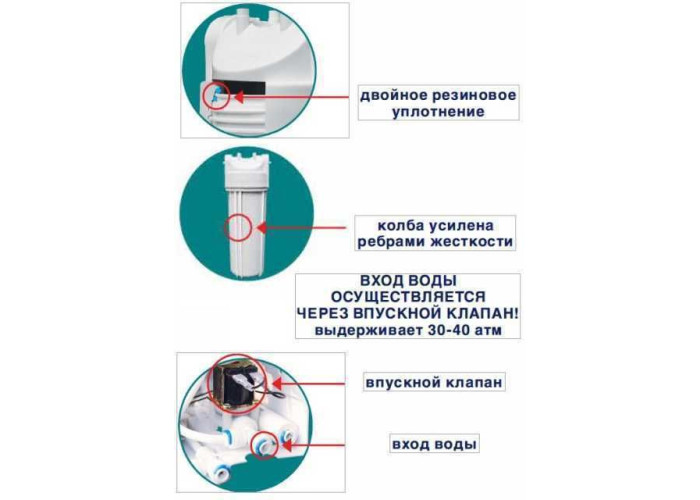 двойное резиновое уплотнение

колба усилена ребрами жесткости

ВХОД ВОДЫ ОСУЩЕСТВЛЯЕТСЯ ЧЕРЕЗ ВПУСКНОЙ КЛАПАН! выдерживает 30-40 атм

впускной клапан

вход воды