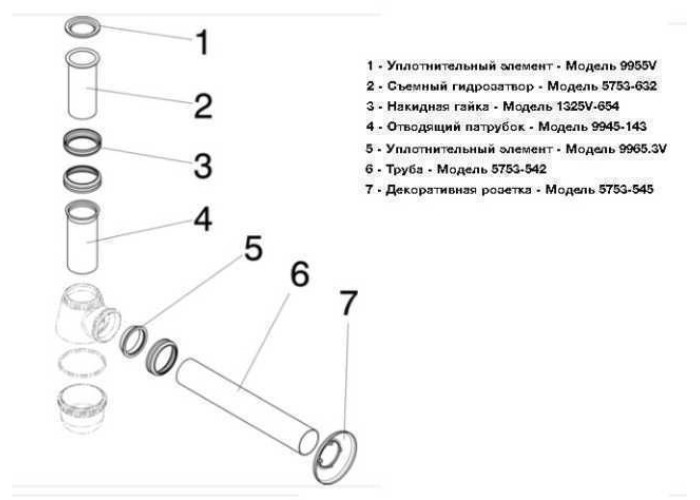 1
2
3
4
5
6
7

1 - Уплотнительный элемент - Модель 9955V
2 - Съемный гидрозатвор - Модель 5753-632
3 - Накидная гайка - Модель 1325V-654
4 - Отводящий патрубок - Модель 9945-143
5 - Уплотнительный элемент - Модель 9965.3V
6 - Труба - Модель 5753-542
7 - Декоративная розетка - Модель 5753-545