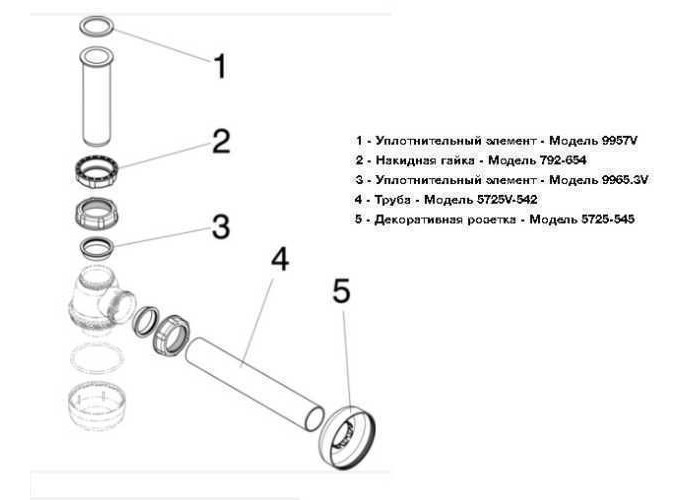 1

2

3

4

5

1 - Уплотнительный элемент - Модель 9957V
2 - Накидная гайка - Модель 792-654
3 - Уплотнительный элемент - Модель 9965.3V
4 - Труба - Модель 5725V-542
5 - Декоративная розетка - Модель 5725-545