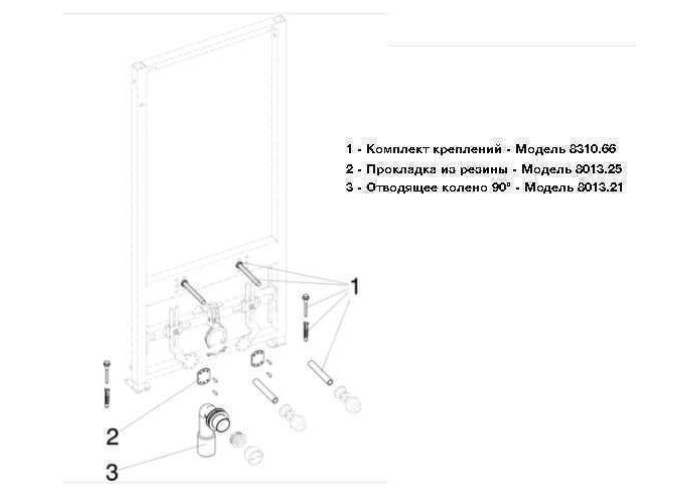 1 - Комплект креплений - Модель 8310.66
2 - Прокладка из резины - Модель 8013.25
3 - Отводящее колено 90° - Модель 8013.21

1

2

3