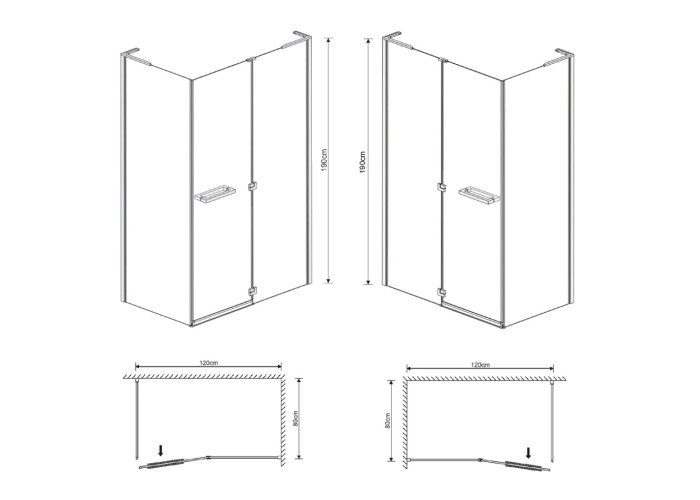 190cm

190cm

120cm

80cm

120cm

80cm