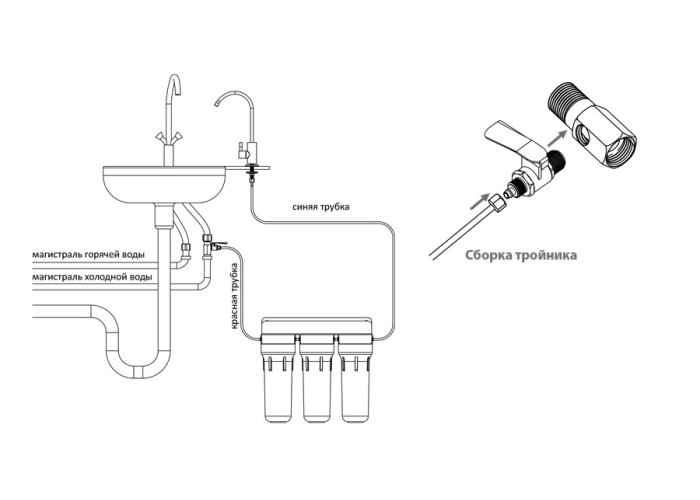 синяя трубка

магистраль горячей воды

магистраль холодной воды

красная трубка

Сборка тройника